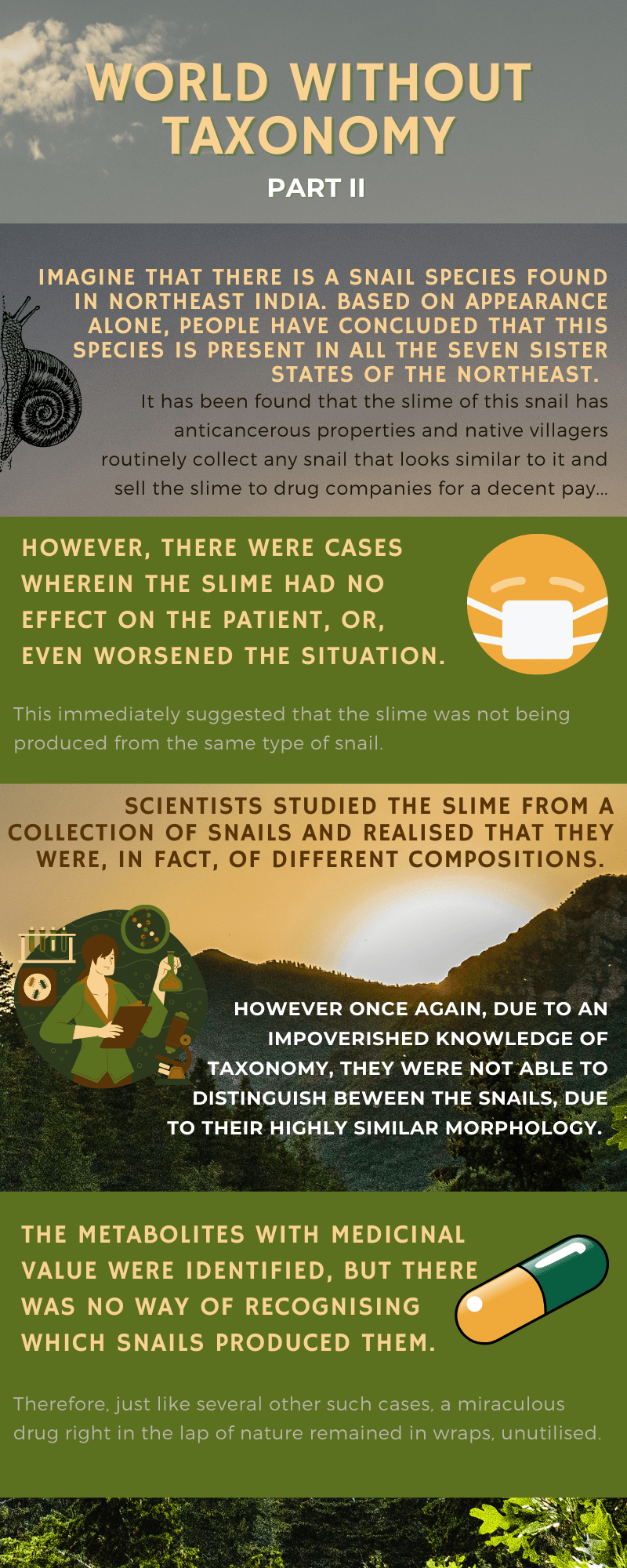 WORLD WITHOUT TAXONOMY

PART II

IMAGINE THAT THERE IS A SNAIL SPECIES FOUND IN NORTHEAST INDIA. BASED ON APPEARANCE ALONE, PEOPLE HAVE CONCLUDED THAT THIS SPECIES IS PRESENT IN ALL THE SEVEN SISTER STATES OF THE NORTHEAST.

It has been found that the slime of this snail has anticancerous properties and native villagers routinely collect any snail that looks similar to it and sell the slime to drug companies for a decent pay...

HOWEVER, THERE WERE CASES WHEREIN THE SLIME HAD NO EFFECT ON THE PATIENT, OR, EVEN WORSENED THE SITUATION.

This immediately suggested that the slime was not being produced from the same type of snail.

SCIENTISTS STUDIED THE SLIME FROM A COLLECTION OF SNAILS AND REALISED THAT THEY WERE, IN FACT, OF DIFFERENT COMPOSITIONS.

HOWEVER ONCE AGAIN, DUE TO AN IMPOVERISHED KNOWLEDGE OF TAXONOMY, THEY WERE NOT ABLE TO DISTINGUISH BEWEEN THE SNAILS, DUE TO THEIR HIGHLY SIMILAR MORPHOLOGY.

THE METABOLITES WITH MEDICINAL VALUE WERE IDENTIFIED, BUT THERE WAS NO WAY OF RECOGNISING WHICH SNAILS PRODUCED THEM.

Therefore, just like several other such cases, a miraculous drug right in the lap of nature remained in wraps, unutilised.