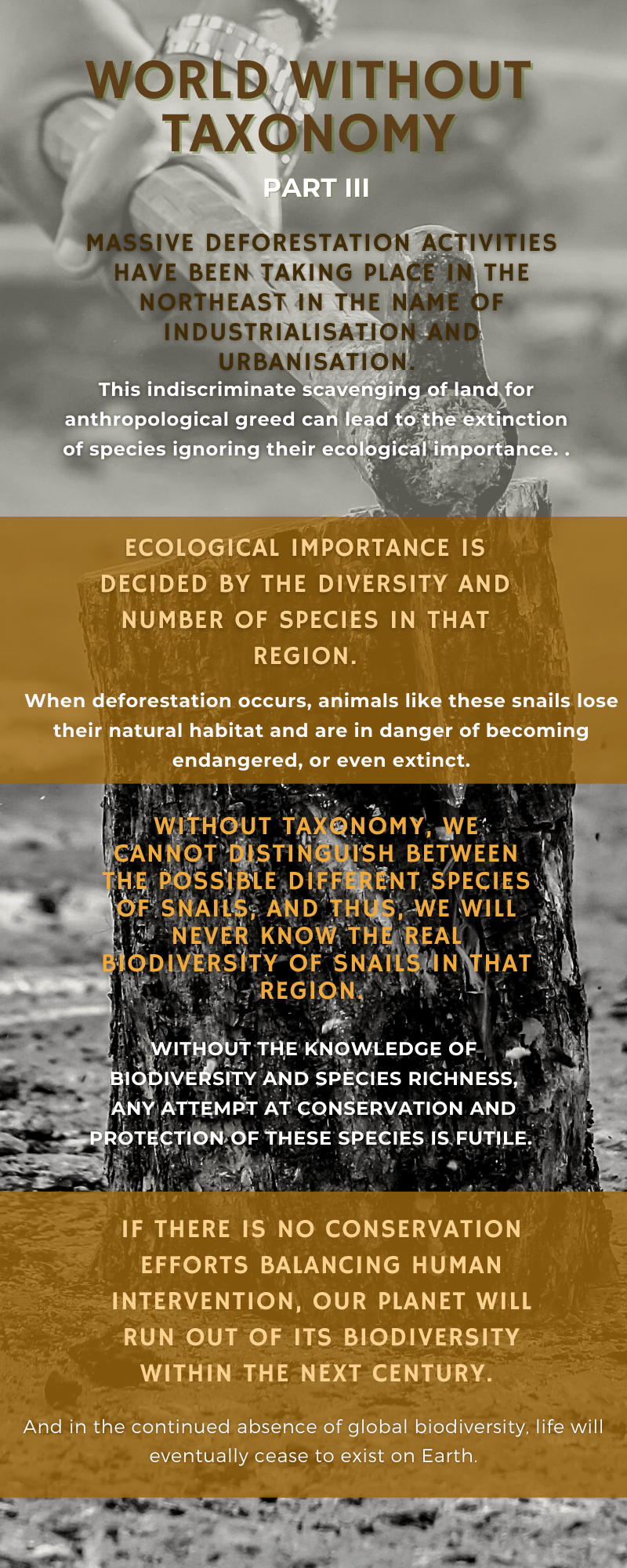 WORLD WITHOUT TAXONOMY

PART III

MASSIVE DEFORESTATION ACTIVITIES HAVE BEEN TAKING PLACE IN THE NORTHEAST IN THE NAME OF INDUSTRIALISATION AND URBANISATION.

This indiscriminate scavenging of land for anthropological greed can lead to the extinction of species ignoring their ecological importance. .

ECOLOGICAL IMPORTANCE IS DECIDED BY THE DIVERSITY AND NUMBER OF SPECIES IN THAT REGION.

When deforestation occurs, animals like these snails lose their natural habitat and are in danger of becoming endangered, or even extinct.

WITHOUT TAXONOMY, WE CANNOT DISTINGUISH BETWEEN THE POSSIBLE DIFFERENT SPECIES OF SNAILS, AND THUS, WE WILL NEVER KNOW THE REAL BIODIVERSITY OF SNAILS IN THAT REGION.

WITHOUT THE KNOWLEDGE OF BIODIVERSITY AND SPECIES RICHNESS, ANY ATTEMPT AT CONSERVATION AND PROTECTION OF THESE SPECIES IS FUTILE.

IF THERE IS NO CONSERVATION EFFORTS BALANCING HUMAN INTERVENTION, OUR PLANET WILL RUN OUT OF ITS BIODIVERSITY WITHIN THE NEXT CENTURY.

And in the continued absence of global biodiversity, life will eventually cease to exist on Earth.