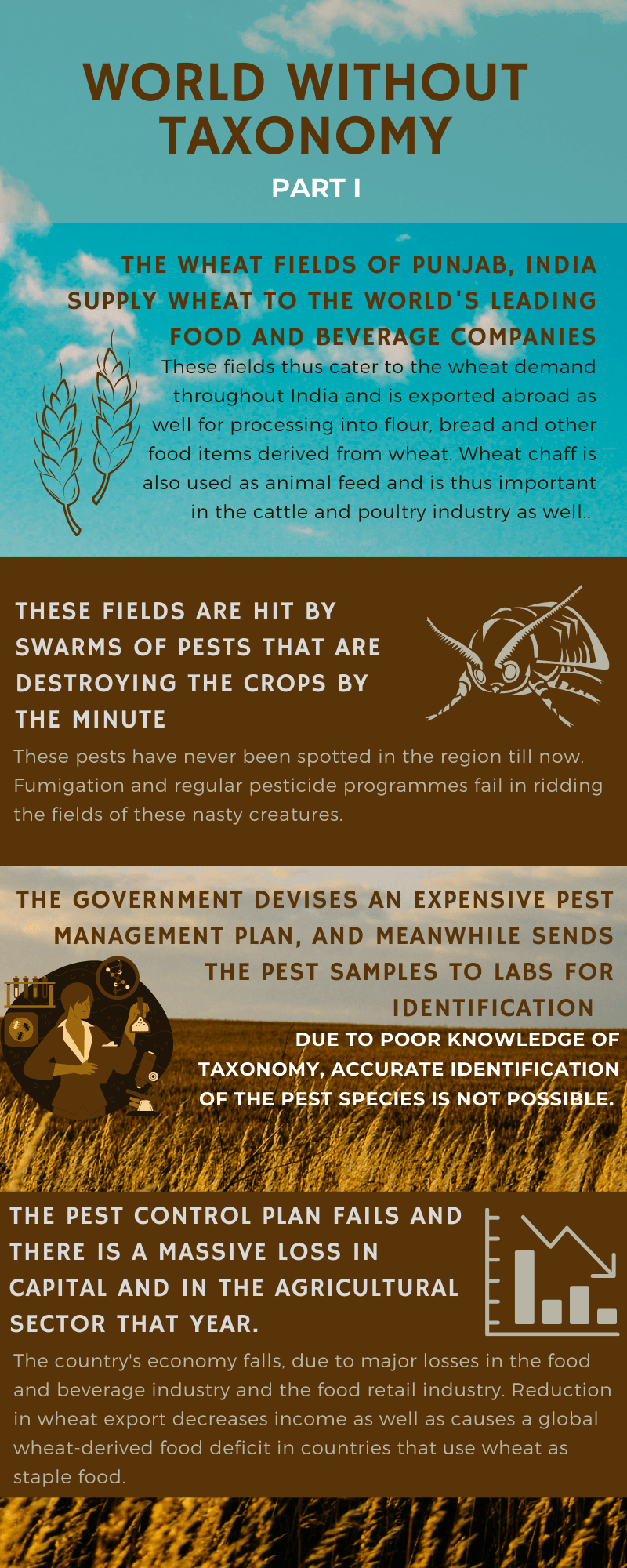 WORLD WITHOUT TAXONOMY

PART I

THE WHEAT FIELDS OF PUNJAB, INDIA SUPPLY WHEAT TO THE WORLD'S LEADING FOOD AND BEVERAGE COMPANIES

These fields thus cater to the wheat demand throughout India and is exported abroad as well for processing into flour, bread and other food items derived from wheat. Wheat chaff is also used as animal feed and is thus important in the cattle and poultry industry as well..

THESE FIELDS ARE HIT BY SWARMS OF PESTS THAT ARE DESTROYING THE CROPS BY THE MINUTE

These pests have never been spotted in the region till now. Fumigation and regular pesticide programmes fail in ridding the fields of these nasty creatures.

THE GOVERNMENT DEVISES AN EXPENSIVE PEST MANAGEMENT PLAN, AND MEANWHILE SENDS THE PEST SAMPLES TO LABS FOR IDENTIFICATION

DUE TO POOR KNOWLEDGE OF TAXONOMY, ACCURATE IDENTIFICATION OF THE PEST SPECIES IS NOT POSSIBLE.

THE PEST CONTROL PLAN FAILS AND THERE IS A MASSIVE LOSS IN CAPITAL AND IN THE AGRICULTURAL SECTOR THAT YEAR.

The country's economy falls, due to major losses in the food and beverage industry and the food retail industry. Reduction in wheat export decreases income as well as causes a global wheat-derived food deficit in countries that use wheat as staple food.